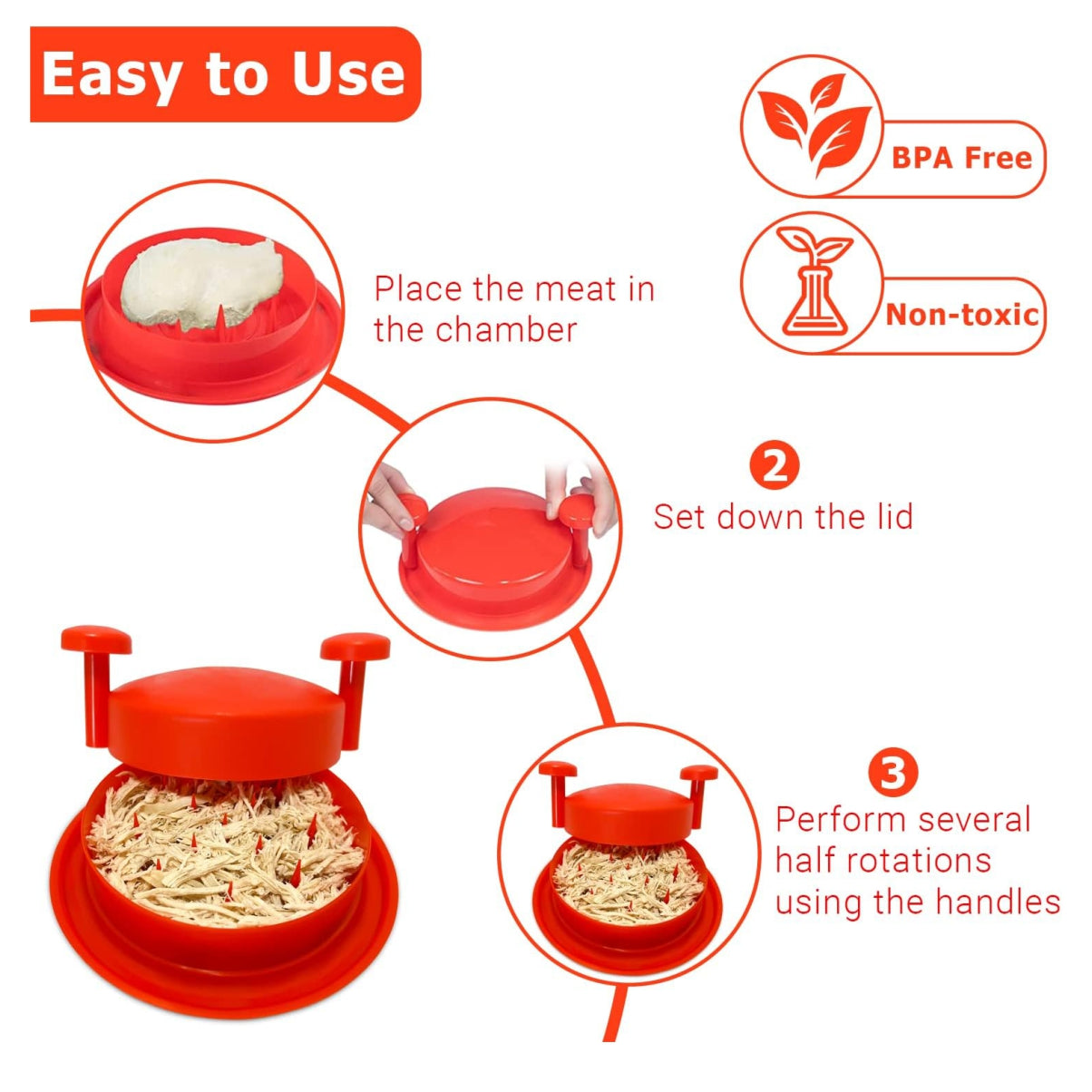 Easy to Use

BPA Free

Non-toxic

Place the meat in the chamber

2
Set down the lid

3
Perform several half rotations using the handles